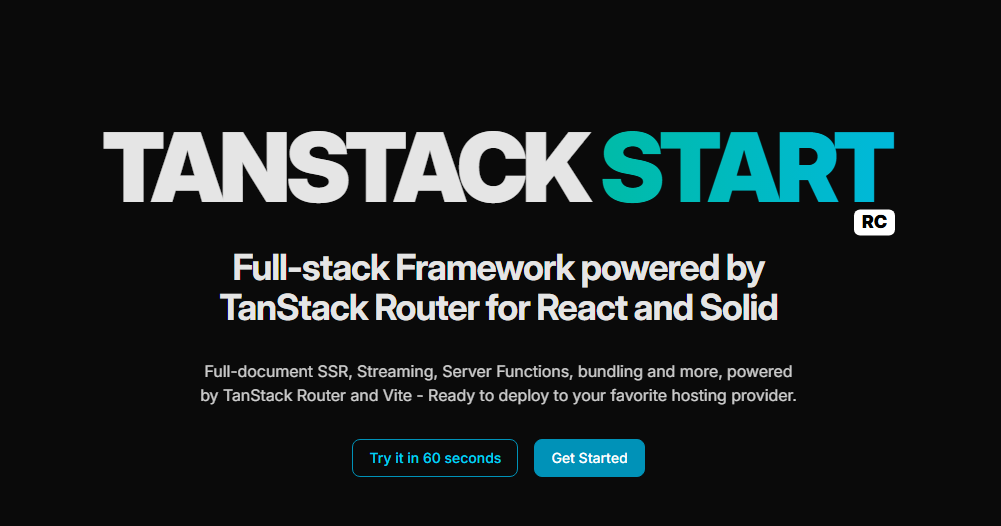 TANSTACK START
RC

Full-stack Framework powered by TanStack Router for React and Solid

Full-document SSR, Streaming, Server Functions, bundling and more, powered by TanStack Router and Vite - Ready to deploy to your favorite hosting provider.

Try it in 60 seconds
Get Started